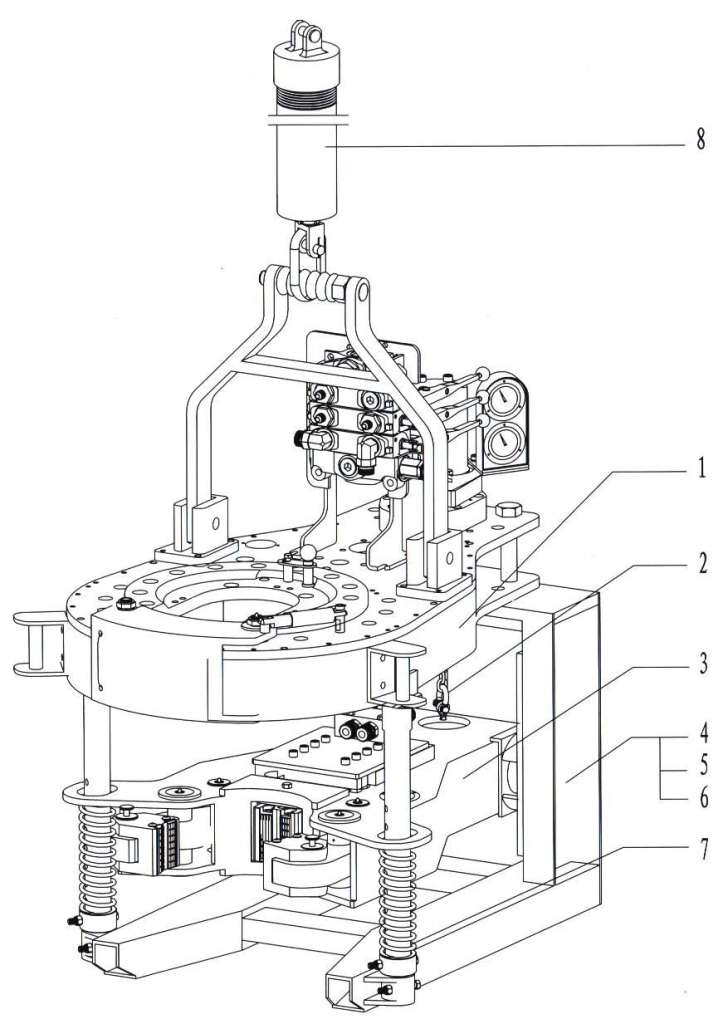 8
1
2
3
4
5
6
7